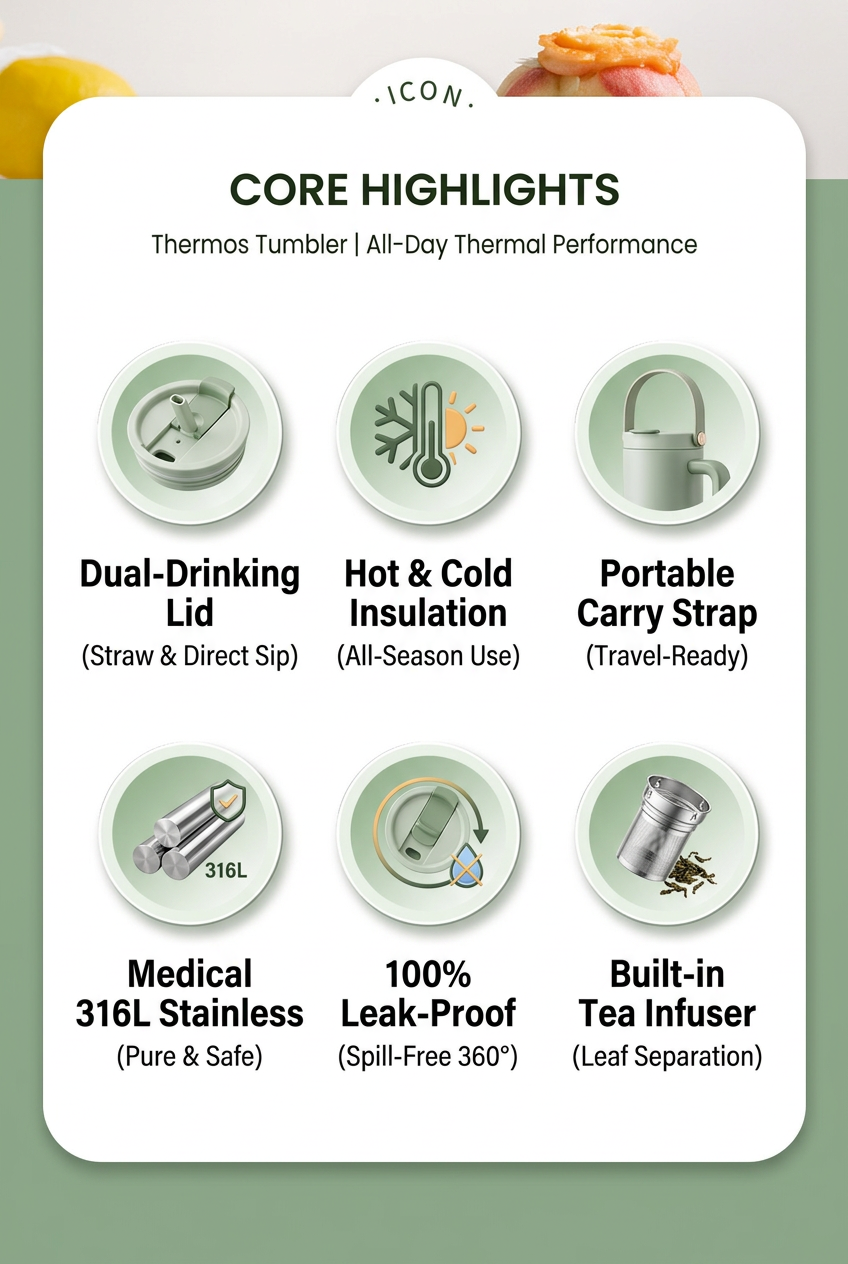 ·ICON·

CORE HIGHLIGHTS

Thermos Tumbler | All-Day Thermal Performance

Dual-Drinking Lid
(Straw & Direct Sip)

Hot & Cold Insulation
(All-Season Use)

Portable Carry Strap
(Travel-Ready)

316L

Medical 316L Stainless
(Pure & Safe)

100% Leak-Proof
(Spill-Free 360°)

Built-in Tea Infuser
(Leaf Separation)